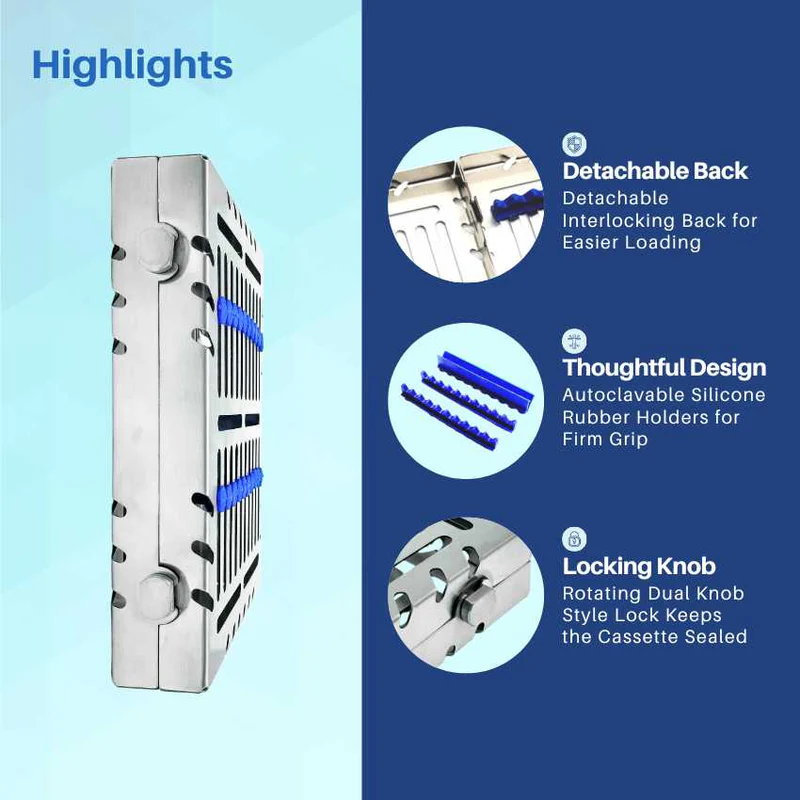 Highlights

Detachable Back
Detachable Interlocking Back for Easier Loading

Thoughtful Design
Autoclavable Silicone Rubber Holders for Firm Grip

Locking Knob
Rotating Dual Knob Style Lock Keeps the Cassette Sealed